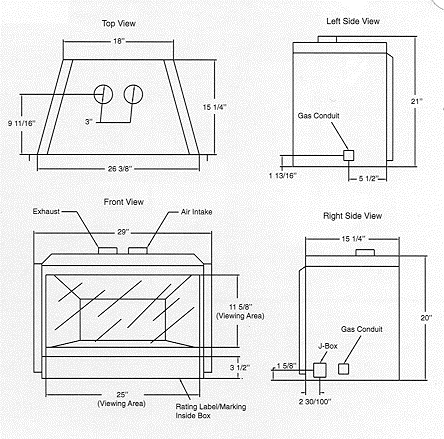 Top View

18"

9 11/16"

3"

15 1/4"

26 3/8"

Left Side View

21"

Gas Conduit

1 13/16"

5 1/2"

Front View

Exhaust

Air Intake

29"

11 5/8" (Viewing Area)

3 1/2"

25" (Viewing Area)

Rating Label/Marking Inside Box

Right Side View

15 1/4"

20"

Gas Conduit

J-Box

1 5/8"

2 30/100"